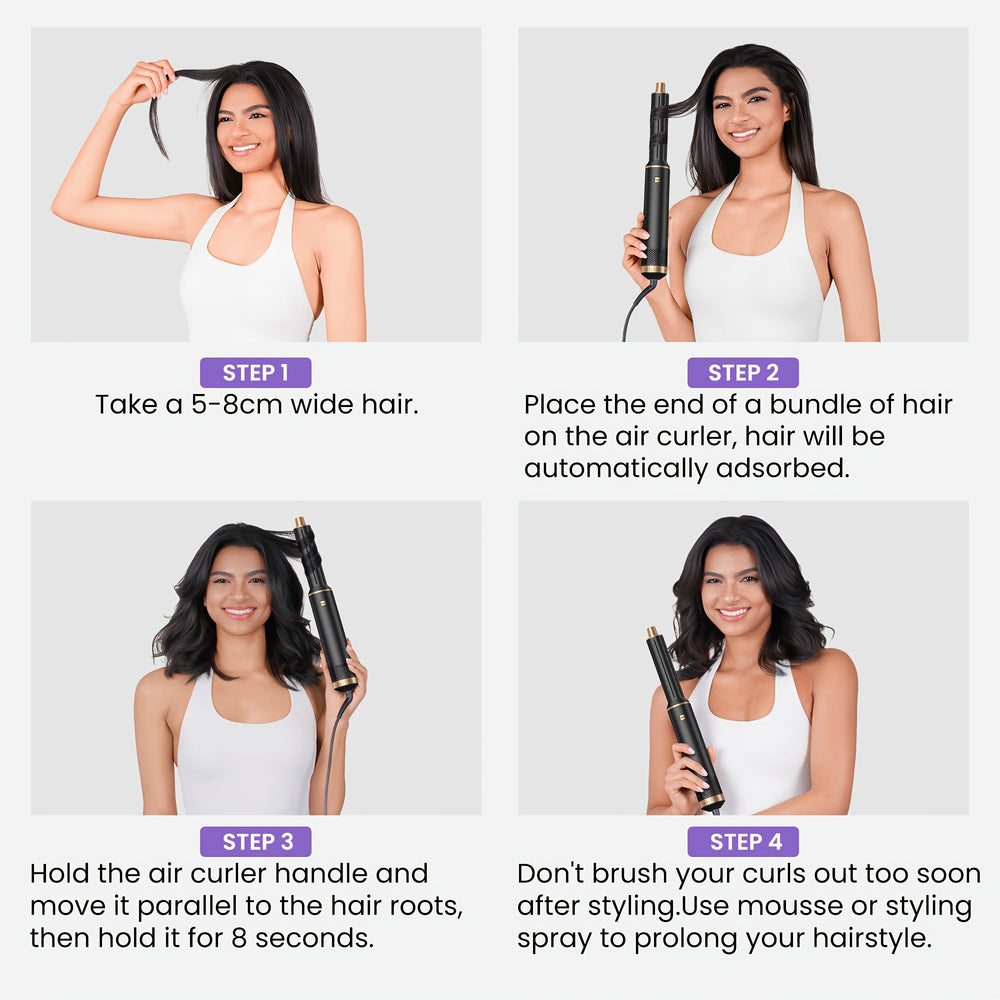 STEP 1
Take a 5-8cm wide hair.

STEP 2
Place the end of a bundle of hair on the air curler, hair will be automatically adsorbed.

STEP 3
Hold the air curler handle and move it parallel to the hair roots, then hold it for 8 seconds.

STEP 4
Don't brush your curls out too soon after styling.Use mousse or styling spray to prolong your hairstyle.